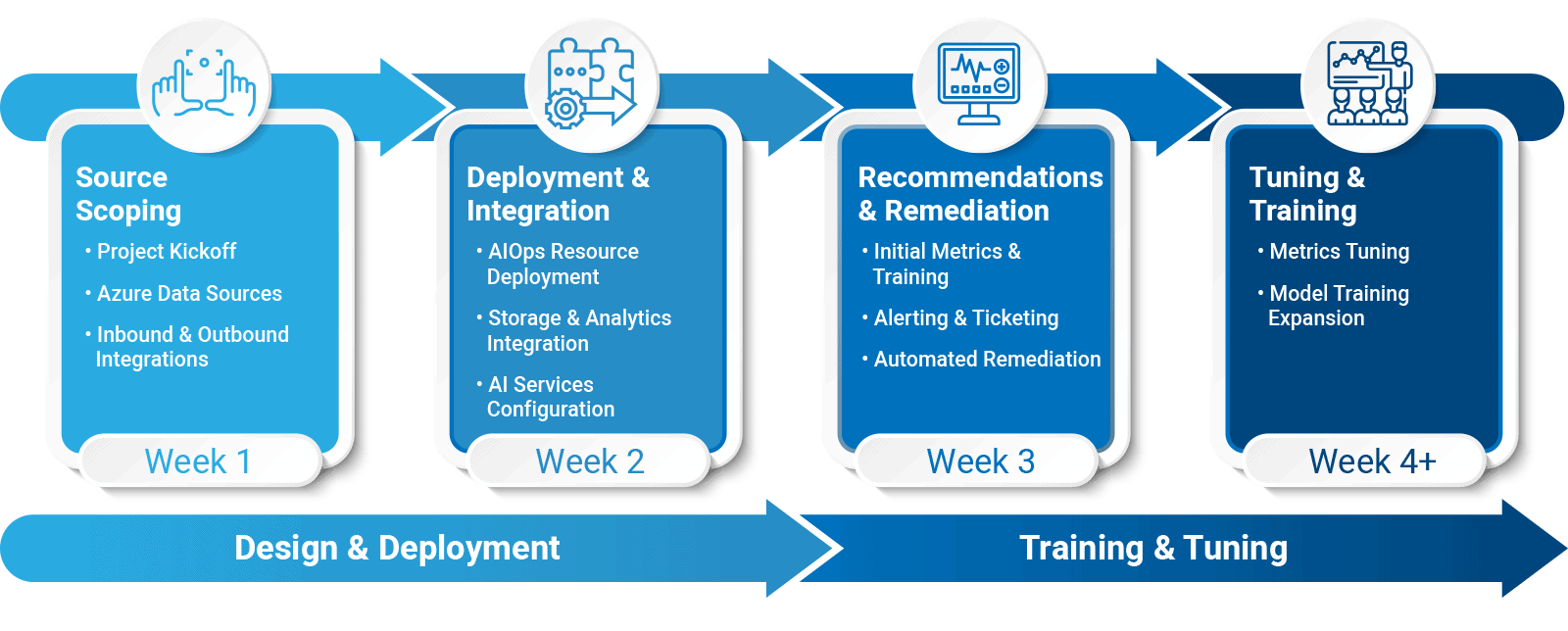 Source Scoping
• Project Kickoff
• Azure Data Sources
• Inbound & Outbound Integrations
Week 1

Deployment & Integration
• AIOps Resource Deployment
• Storage & Analytics Integration
• AI Services Configuration
Week 2

Recommendations & Remediation
• Initial Metrics & Training
• Alerting & Ticketing
• Automated Remediation
Week 3

Tuning & Training
• Metrics Tuning
• Model Training Expansion
Week 4+

Design & Deployment

Training & Tuning