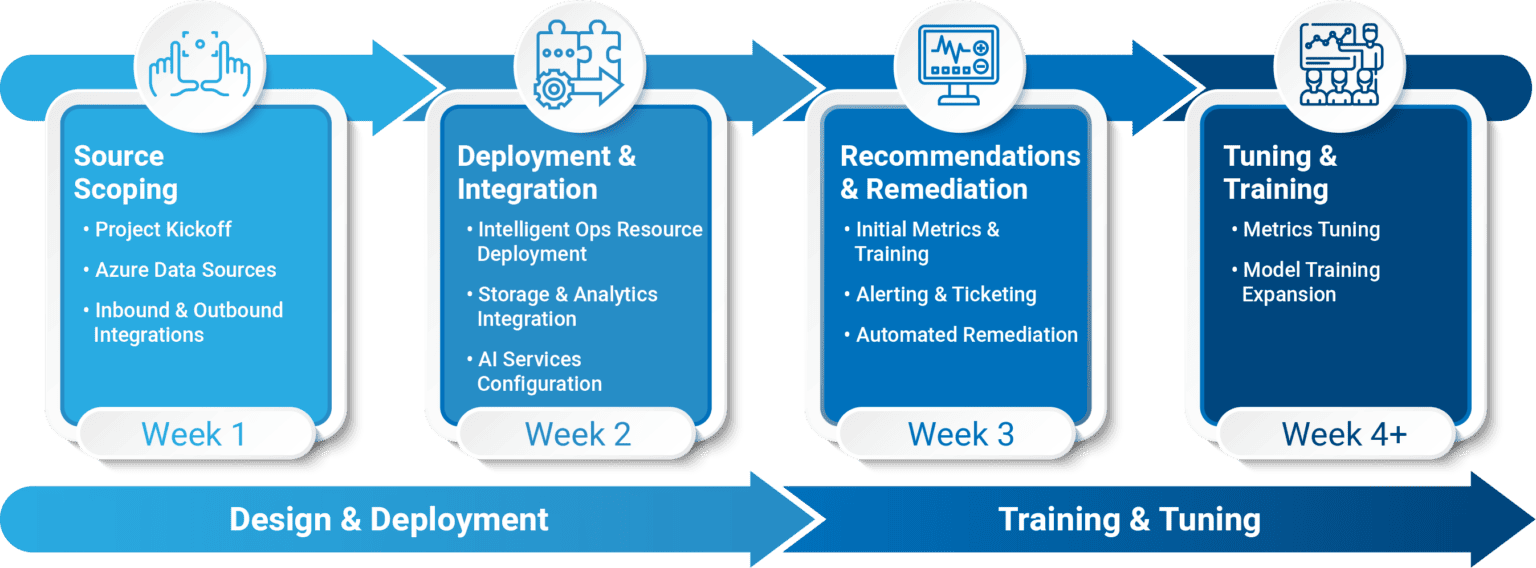 Source Scoping

• Project Kickoff
• Azure Data Sources
• Inbound & Outbound Integrations

Week 1

Deployment & Integration

• Intelligent Ops Resource Deployment
• Storage & Analytics Integration
• AI Services Configuration

Week 2

Recommendations & Remediation

• Initial Metrics & Training
• Alerting & Ticketing
• Automated Remediation

Week 3

Tuning & Training

• Metrics Tuning
• Model Training Expansion

Week 4+

Design & Deployment

Training & Tuning